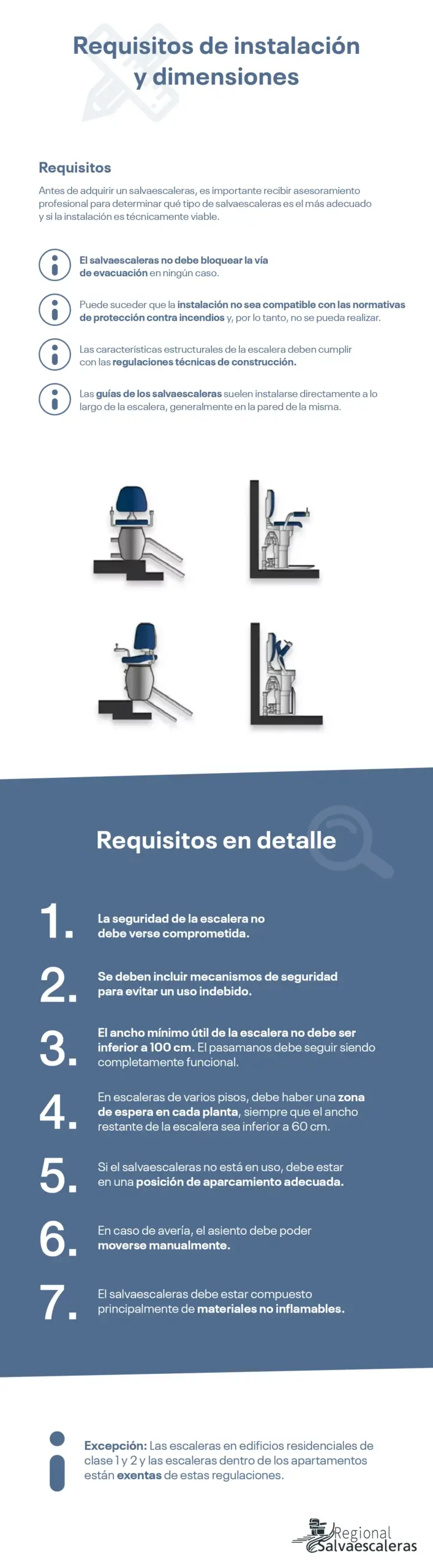 Requisitos de instalación y dimensiones

Requisitos

Antes de adquirir un salvaescaleras, es importante recibir asesoramiento profesional para determinar qué tipo de salvaescaleras es el más adecuado y si la instalación es técnicamente viable.

El salvaescaleras no debe bloquear la vía de evacuación en ningún caso.

Puede suceder que la instalación no sea compatible con las normativas de protección contra incendios y, por lo tanto, no se pueda realizar.

Las características estructurales de la escalera deben cumplir con las regulaciones técnicas de construcción.

Las guías de los salvaescaleras suelen instalarse directamente a lo largo de la escalera, generalmente en la pared de la misma.

Requisitos en detalle

1. La seguridad de la escalera no debe verse comprometida.

2. Se deben incluir mecanismos de seguridad para evitar un uso indebido.

3. El ancho mínimo útil de la escalera no debe ser inferior a 100 cm. El pasamanos debe seguir siendo completamente funcional.

4. En escaleras de varios pisos, debe haber una zona de espera en cada planta, siempre que el ancho restante de la escalera sea inferior a 60 cm.

5. Si el salvaescaleras no está en uso, debe estar en una posición de aparcamiento adecuada.

6. En caso de avería, el asiento debe poder moverse manualmente.

7. El salvaescaleras debe estar compuesto principalmente de materiales no inflamables.

Excepción: Las escaleras en edificios residenciales de clase 1 y 2 y las escaleras dentro de los apartamentos están exentas de estas regulaciones.

Regional Salvaescaleras